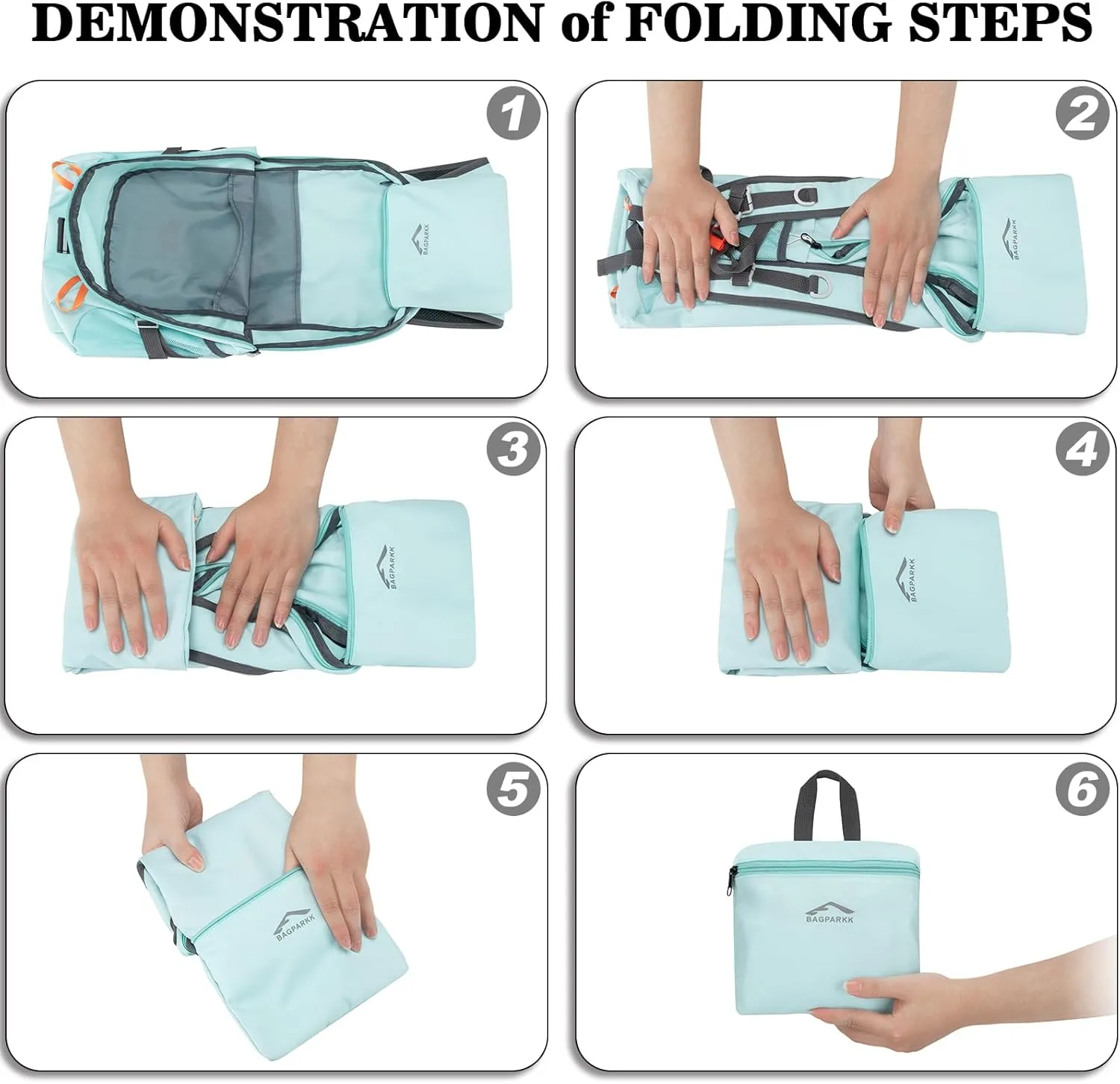 DEMONSTRATION of FOLDING STEPS

1

BAGPARKK

2

BAGPARKK

3

BAGPARKK

4

BAGPARKK

5

BAGPARKK

6

BAGPARKK